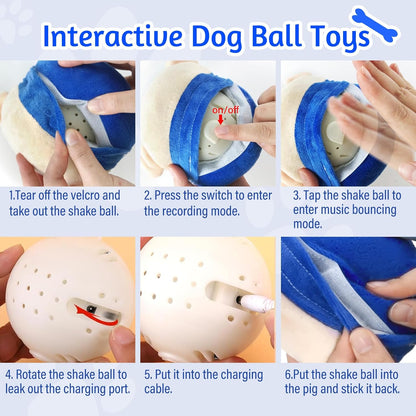 Interactive Dog Ball Toys

on/off

1.Tear off the velcro and take out the shake ball.

2. Press the switch to enter the recording mode.

3. Tap the shake ball to enter music bouncing mode.

4. Rotate the shake ball to leak out the charging port.

5. Put it into the charging cable.

6.Put the shake ball into the pig and stick it back.