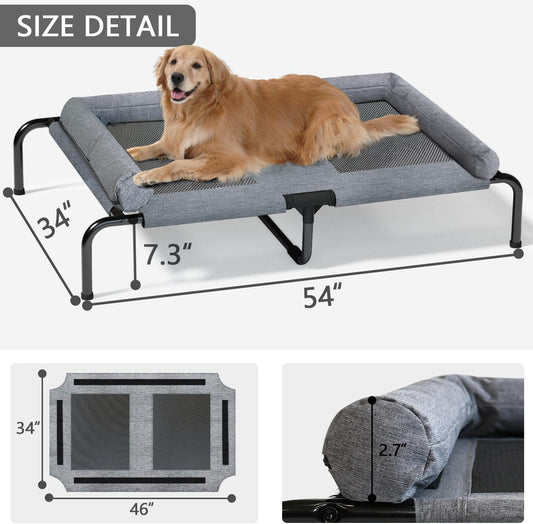 SIZE DETAIL

34"

7.3"

54"

34"

46"

2.7"